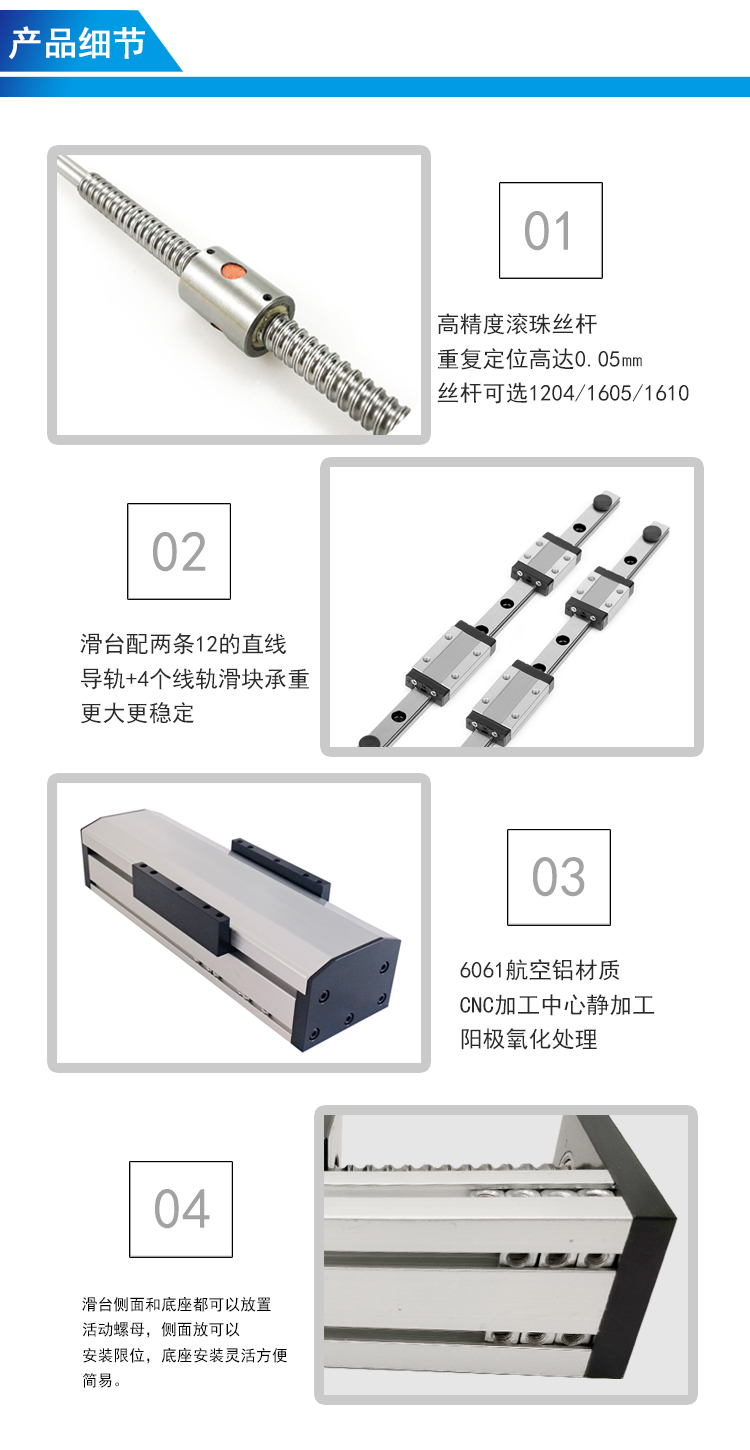 产品细节

01

高精度滚珠丝杆
重复定位高达0.05㎜
丝杆可选1204/1605/1610

02

滑台配两条12的直线
导轨+4个线轨滑块承重
更大更稳定

03

6061航空铝材质
CNC加工中心静加工
阳极氧化处理

04

滑台侧面和底座都可以放置
活动螺母，侧面放可以
安装限位，底座安装灵活方便
简易。